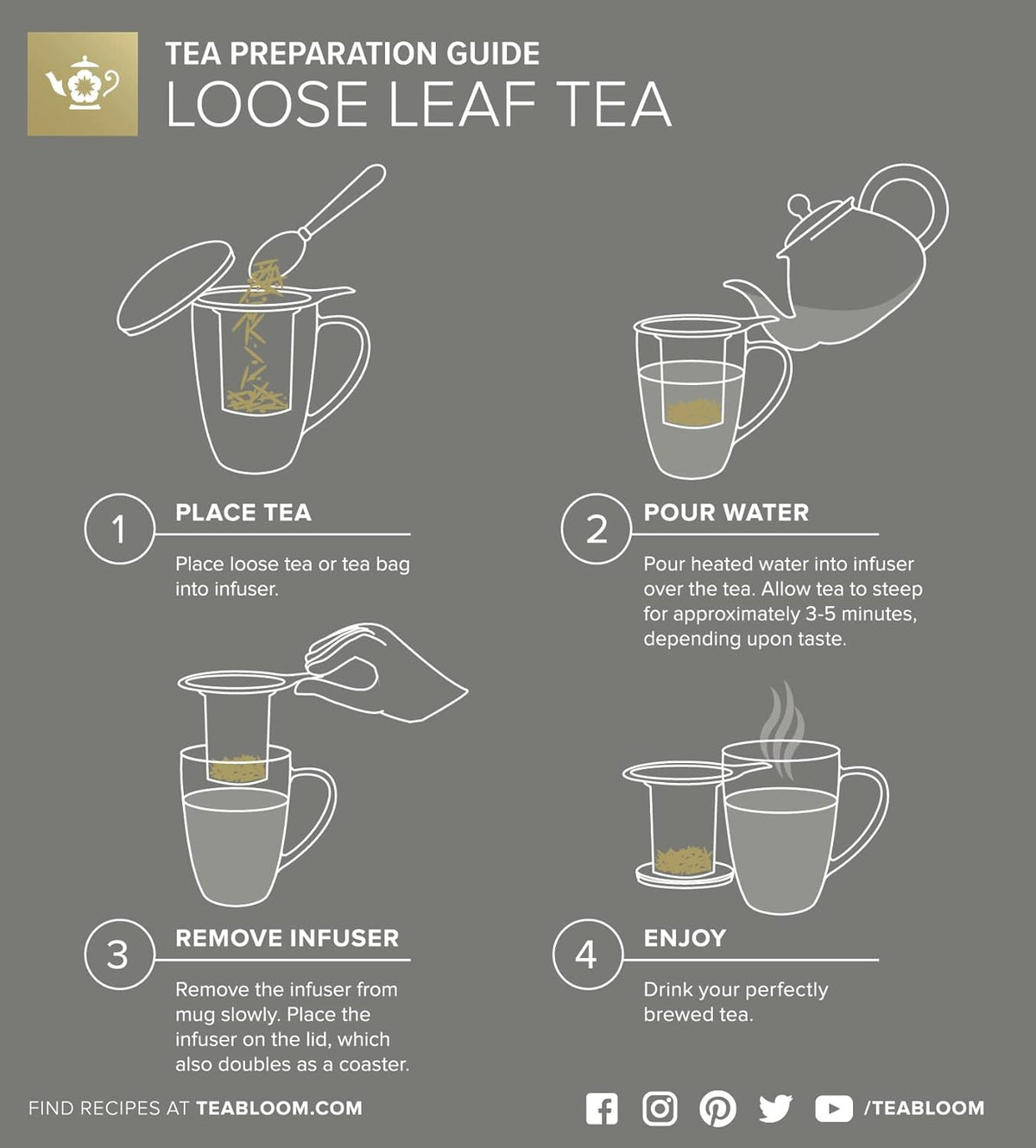 TEA PREPARATION GUIDE
LOOSE LEAF TEA

1
PLACE TEA
Place loose tea or tea bag into infuser.

2
POUR WATER
Pour heated water into infuser over the tea. Allow tea to steep for approximately 3-5 minutes, depending upon taste.

3
REMOVE INFUSER
Remove the infuser from mug slowly. Place the infuser on the lid, which also doubles as a coaster.

4
ENJOY
Drink your perfectly brewed tea.

FIND RECIPES AT TEABLOOM.COM

/TEABLOOM