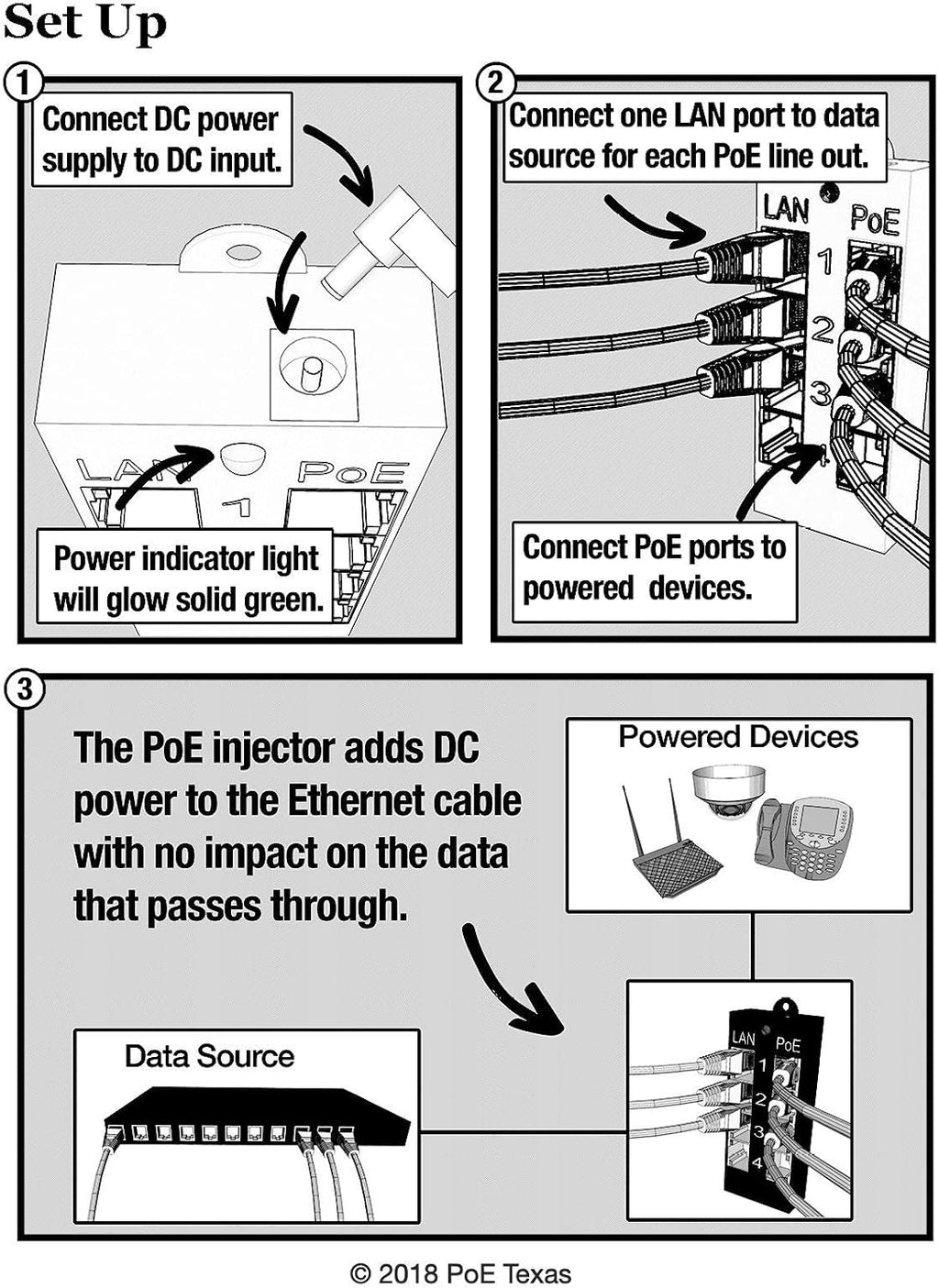 Set Up

1

Connect DC power supply to DC input.

LAN

PoE

1

Power indicator light will glow solid green.

2

Connect one LAN port to data source for each PoE line out.

LAN

PoE

1

2

3

4

Connect PoE ports to powered devices.

3

The PoE injector adds DC power to the Ethernet cable with no impact on the data that passes through.

Powered Devices

Data Source

LAN

PoE

1

2

3

4

© 2018 PoE Texas